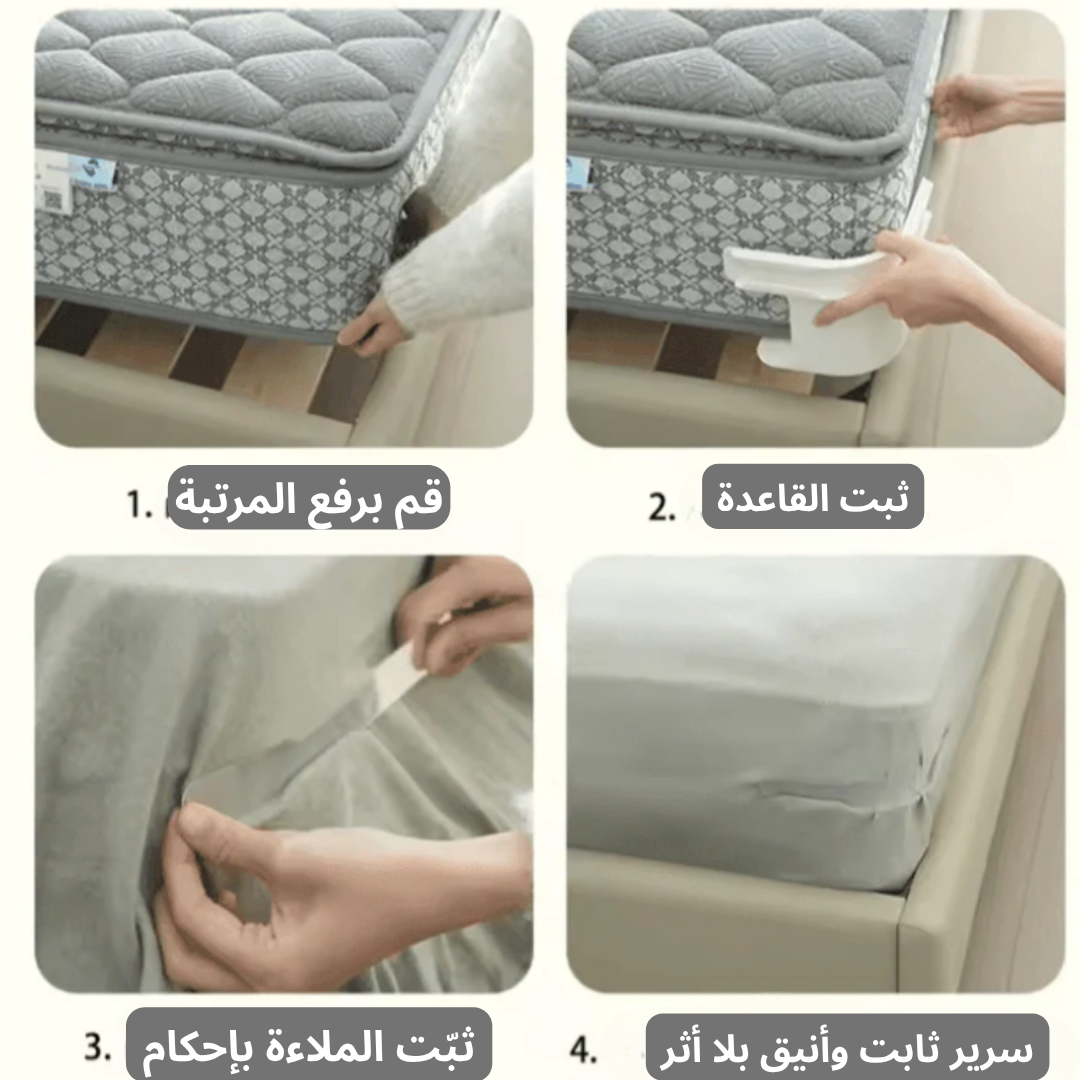 1. قم برفع المرتبة

2. ثبت القاعدة

3. ثبّت الملاءة بإحكام

4. سرير ثابت وأنيق بلا أثر